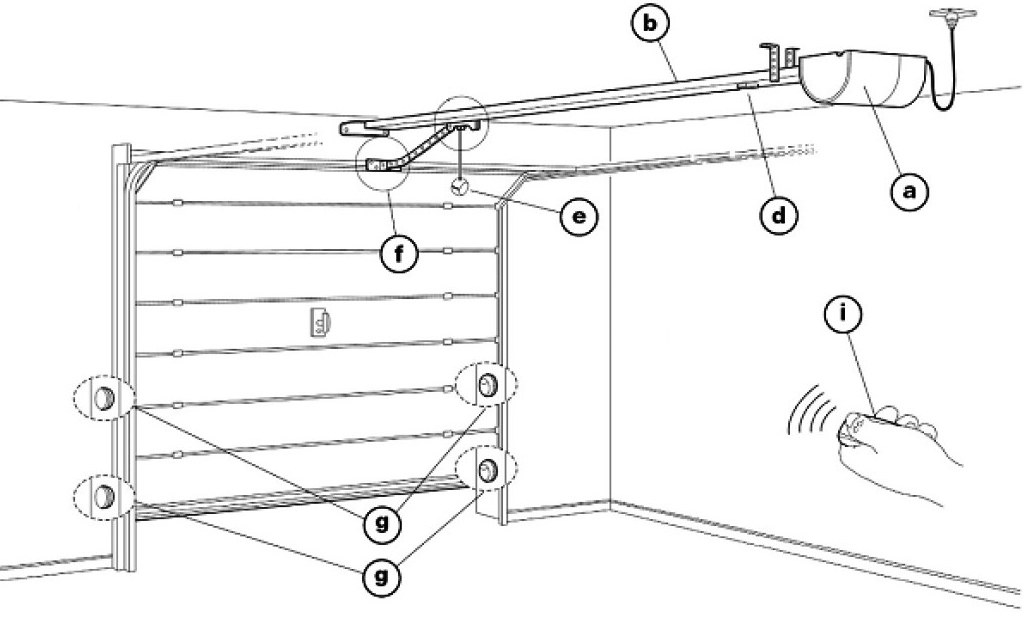 b
a
d
e
f
i
g
g